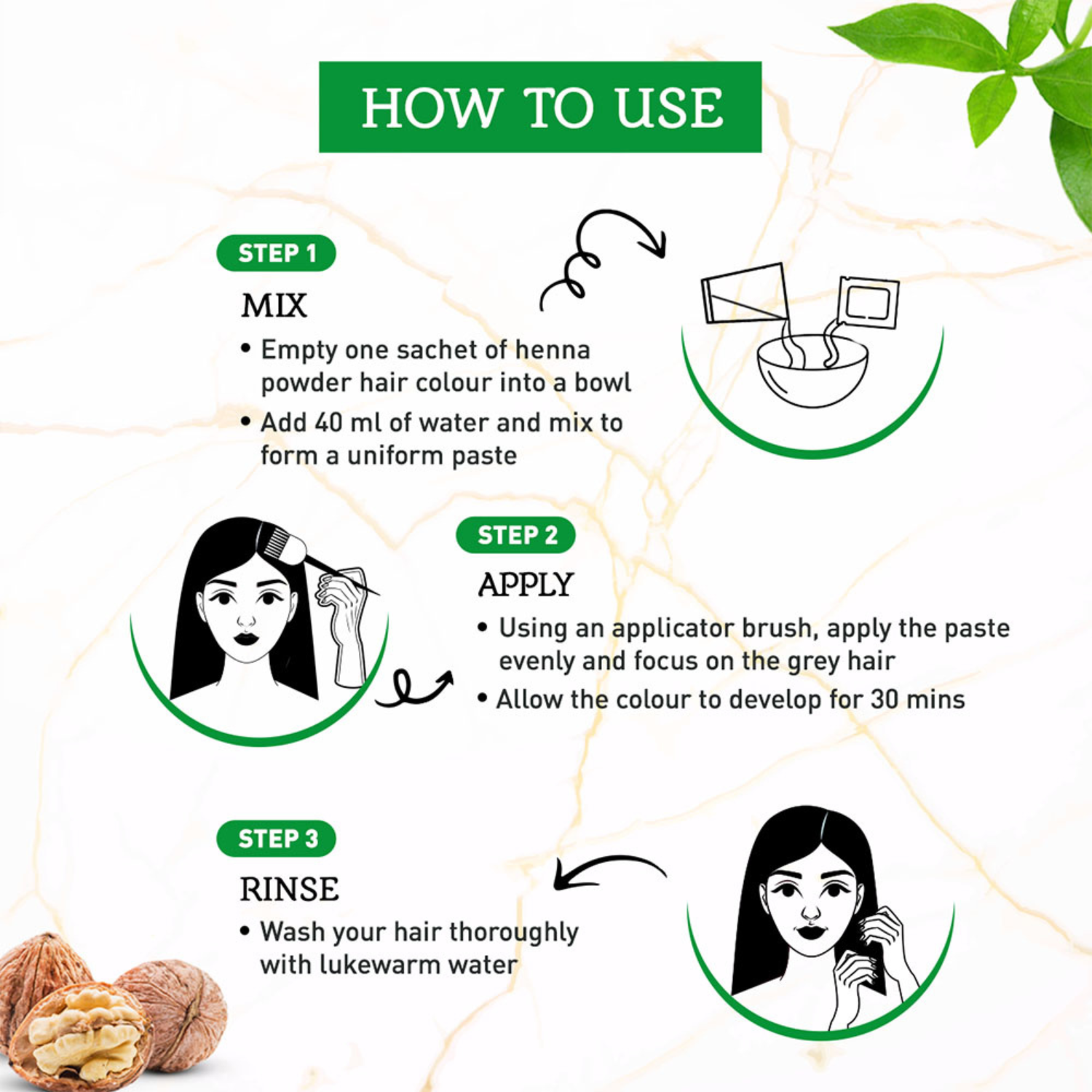 HOW TO USE

STEP 1

MIX

• Empty one sachet of henna powder hair colour into a bowl

• Add 40 ml of water and mix to form a uniform paste

STEP 2

APPLY

• Using an applicator brush, apply the paste evenly and focus on the grey hair

• Allow the colour to develop for 30 mins

STEP 3

RINSE

• Wash your hair thoroughly with lukewarm water